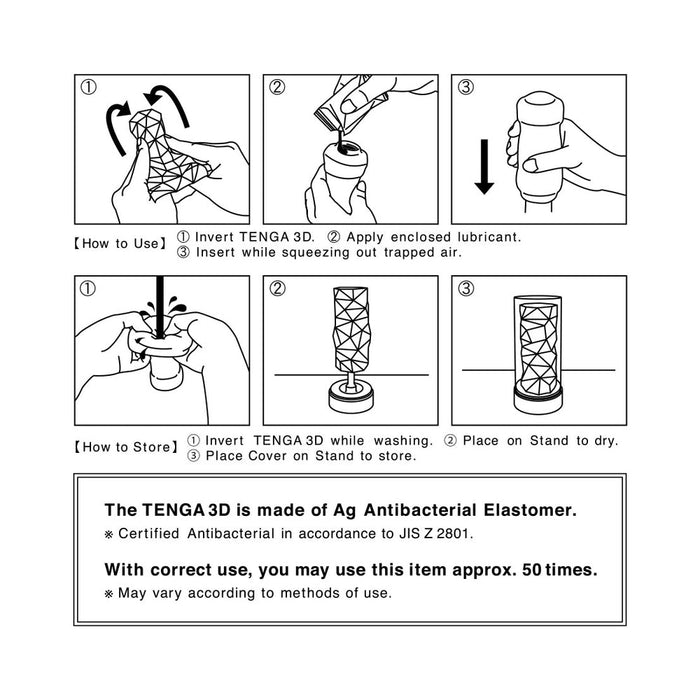 ①

②

③

【How to Use】 ① Invert TENGA 3D. ② Apply enclosed lubricant.
③ Insert while squeezing out trapped air.

①

②

③

【How to Store】 ① Invert TENGA 3D while washing. ② Place on Stand to dry.
③ Place Cover on Stand to store.

The TENGA 3D is made of Ag Antibacterial Elastomer.

※ Certified Antibacterial in accordance to JIS Z 2801.

With correct use, you may use this item approx. 50 times.

※ May vary according to methods of use.